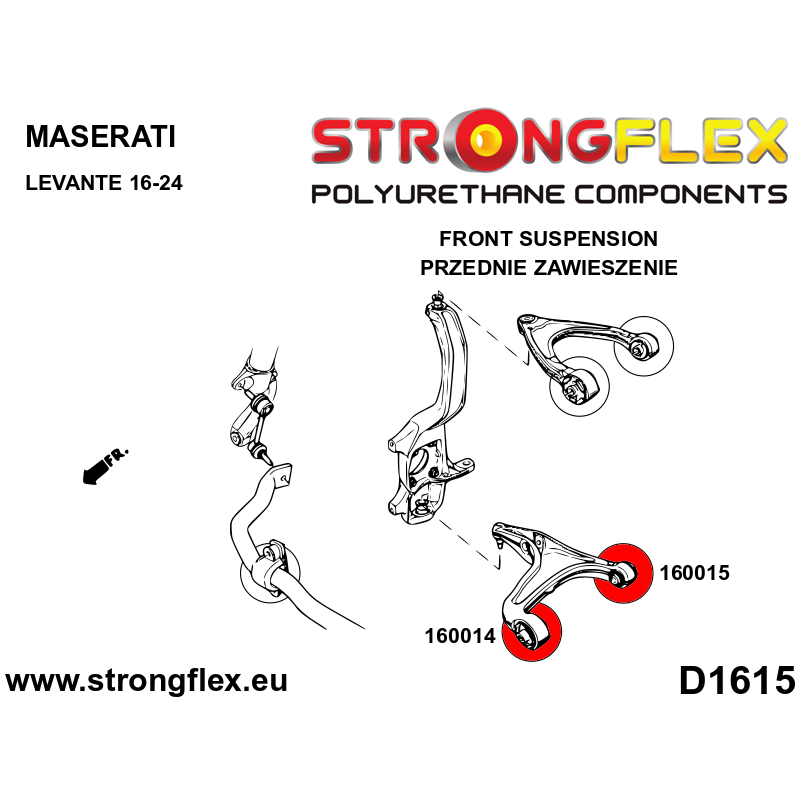 MASERATI

LEVANTE 16-24

STRONGFLEX

POLYURETHANE COMPONENTS

FRONT SUSPENSION
PRZEDNIE ZAWIESZENIE

FR.

160015

160014

www.strongflex.eu

D1615