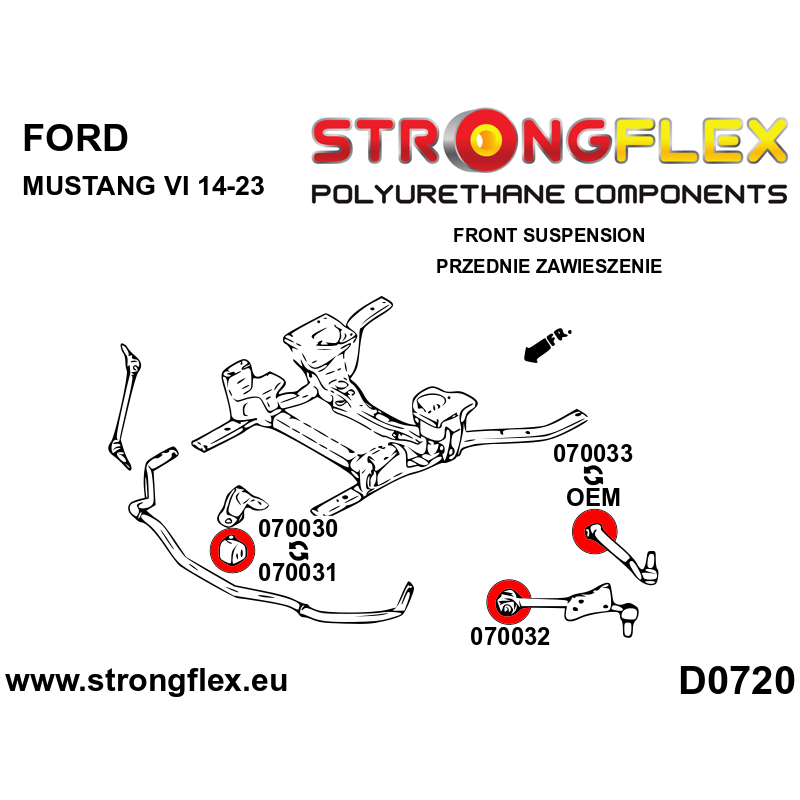 FORD

MUSTANG VI 14-23

STRONGFLEX

POLYURETHANE COMPONENTS

FRONT SUSPENSION

PRZEDNIE ZAWIESZENIE

FR.

070033

OEM

070030

070031

070032

www.strongflex.eu

D0720