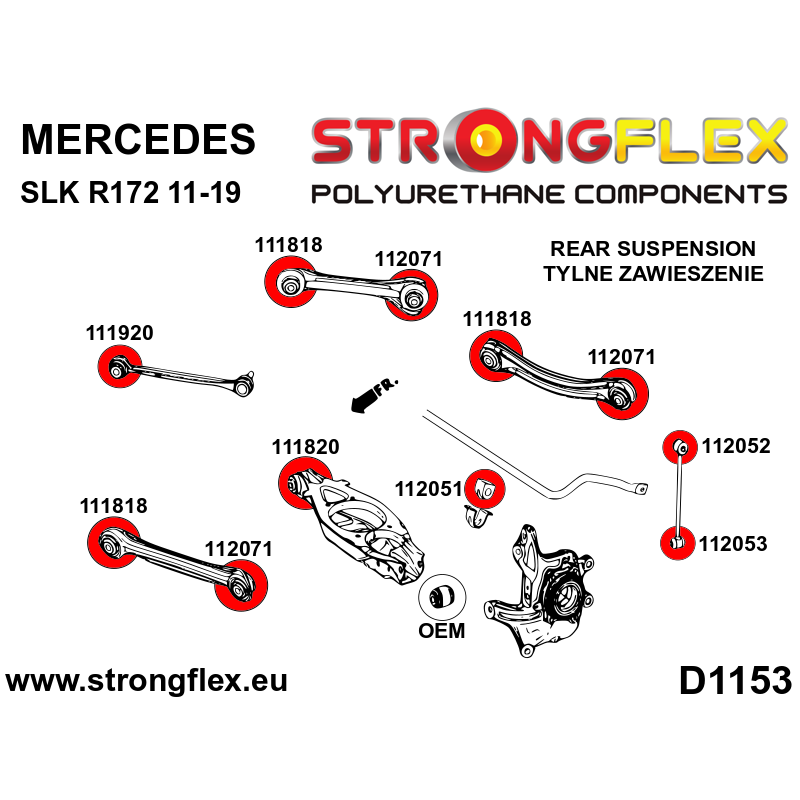 MERCEDES
SLK R172 11-19

STRONGFLEX
POLYURETHANE COMPONENTS

REAR SUSPENSION
TYLNE ZAWIESZENIE

111818
112071

111920

111818
112071

FR.

111820

112051

112052

112053

111818
112071

OEM

www.strongflex.eu

D1153