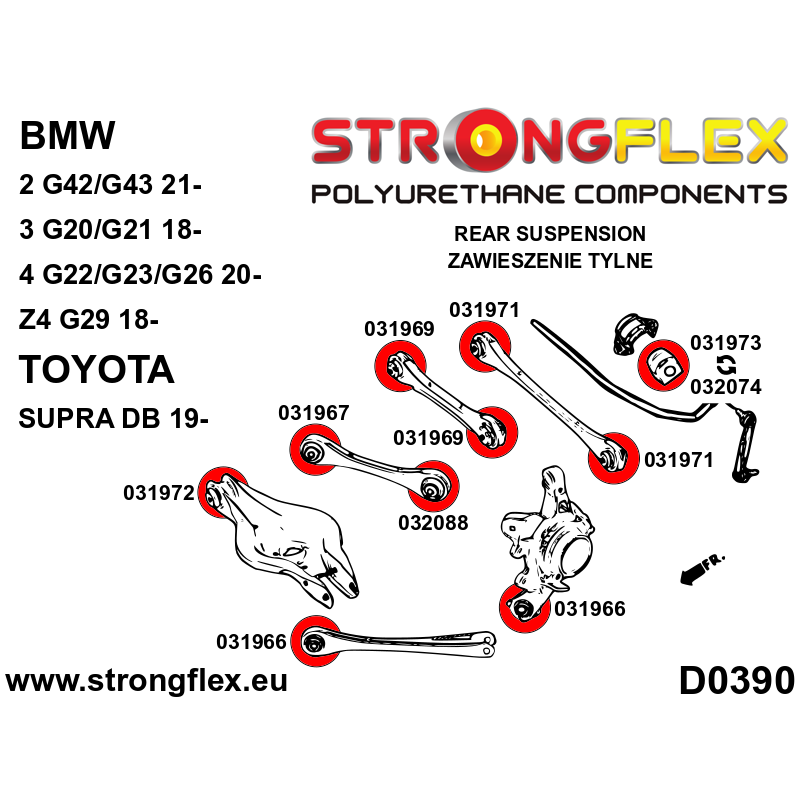 BMW
2 G42/G43 21-
3 G20/G21 18-
4 G22/G23/G26 20-
Z4 G29 18-
TOYOTA
SUPRA DB 19-

STRONGFLEX
POLYURETHANE COMPONENTS

REAR SUSPENSION
ZAWIESZENIE TYLNE

031969
031971
031973
032074
031967
031969
031971
031972
032088
FR.
031966
031966

www.strongflex.eu

D0390