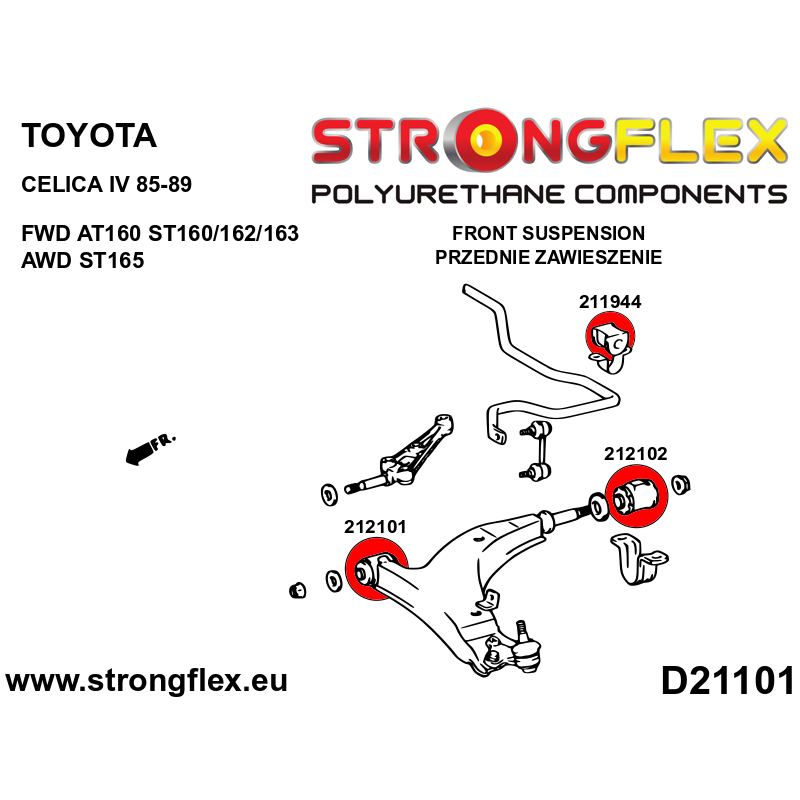 TOYOTA

CELICA IV 85-89

FWD AT160 ST160/162/163
AWD ST165

STRONGFLEX
POLYURETHANE COMPONENTS

FRONT SUSPENSION
PRZEDNIE ZAWIESZENIE

211944

FR.

212102

212101

www.strongflex.eu

D21101