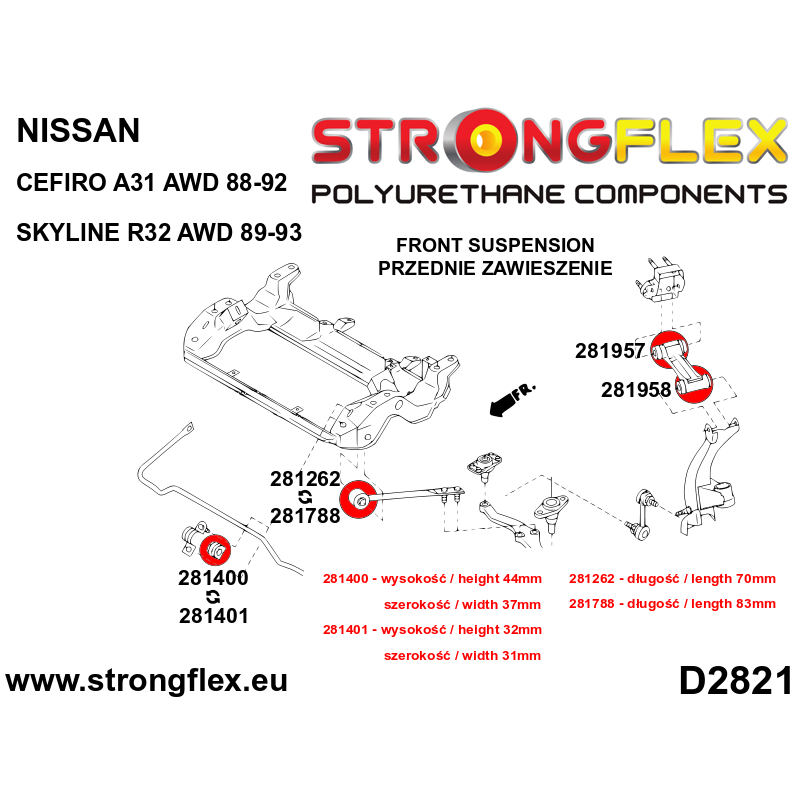 NISSAN

CEFIRO A31 AWD 88-92

SKYLINE R32 AWD 89-93

STRONGFLEX
POLYURETHANE COMPONENTS

FRONT SUSPENSION
PRZEDNIE ZAWIESZENIE

281957

281958

FR.

281262
281788

281400
281401

281400 - wysokość / height 44mm
szerokość / width 37mm
281401 - wysokość / height 32mm
szerokość / width 31mm

281262 - długość / length 70mm
281788 - długość / length 83mm

www.strongflex.eu

D2821