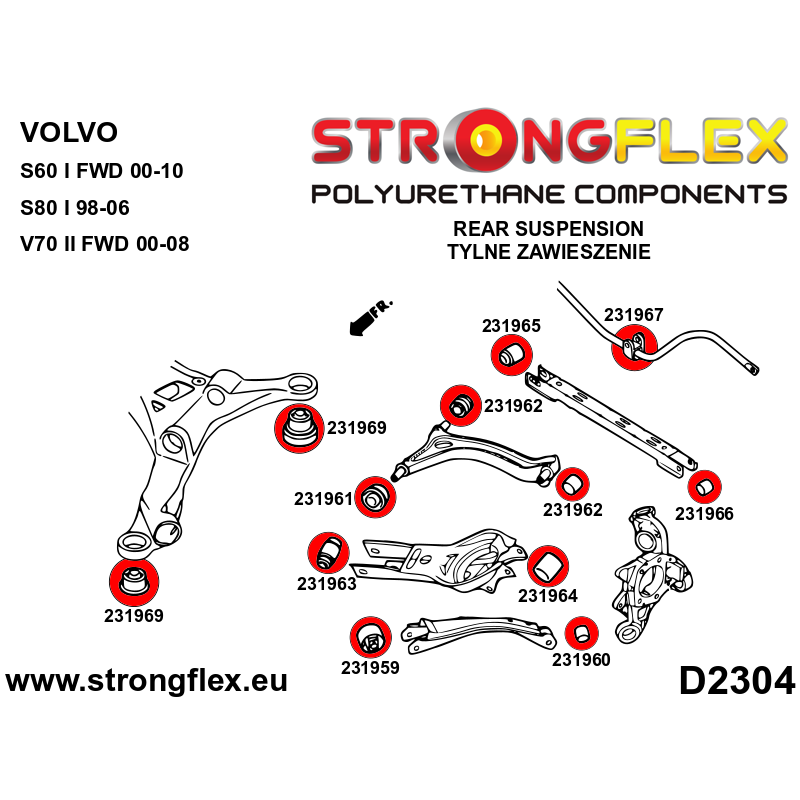 VOLVO
S60 I FWD 00-10
S80 I 98-06
V70 II FWD 00-08

STRONGFLEX
POLYURETHANE COMPONENTS

REAR SUSPENSION
TYLNE ZAWIESZENIE

FR.

231965
231967
231962
231969
231961
231962
231966
231963
231964
231969
231959
231960

www.strongflex.eu

D2304