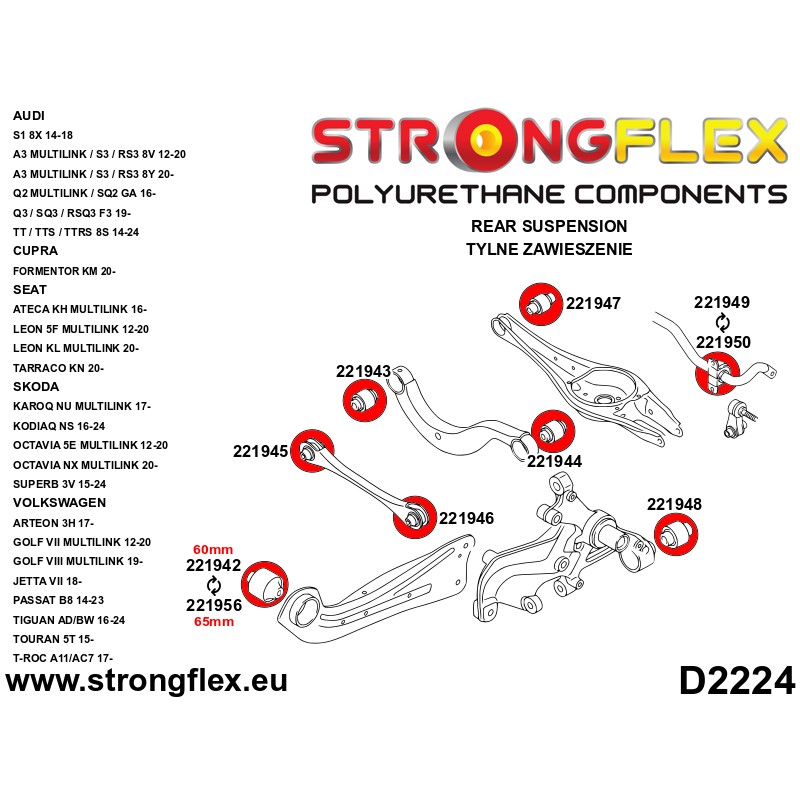 AUDI
S1 8X 14-18
A3 MULTILINK / S3 / RS3 8V 12-20
A3 MULTILINK / S3 / RS3 8Y 20-
Q2 MULTILINK / SQ2 GA 16-
Q3 / SQ3 / RSQ3 F3 19-
TT / TTS / TTRS 8S 14-24
CUPRA
FORMENTOR KM 20-
SEAT
ATECA KH MULTILINK 16-
LEON 5F MULTILINK 12-20
LEON KL MULTILINK 20-
TARRACO KN 20-
SKODA
KAROQ NU MULTILINK 17-
KODIAQ NS 16-24
OCTAVIA 5E MULTILINK 12-20
OCTAVIA NX MULTILINK 20-
SUPERB 3V 15-24
VOLKSWAGEN
ARTEON 3H 17-
GOLF VII MULTILINK 12-20
GOLF VIII MULTILINK 19-
JETTA VII 18-
PASSAT B8 14-23
TIGUAN AD/BW 16-24
TOURAN 5T 15-
T-ROC A11/AC7 17-

STRONGFLEX
POLYURETHANE COMPONENTS
REAR SUSPENSION
TYLNE ZAWIESZENIE

221947
221949
221950
221943
221944
221945
221946
221948
60mm
221942
221956
65mm

www.strongflex.eu
D2224