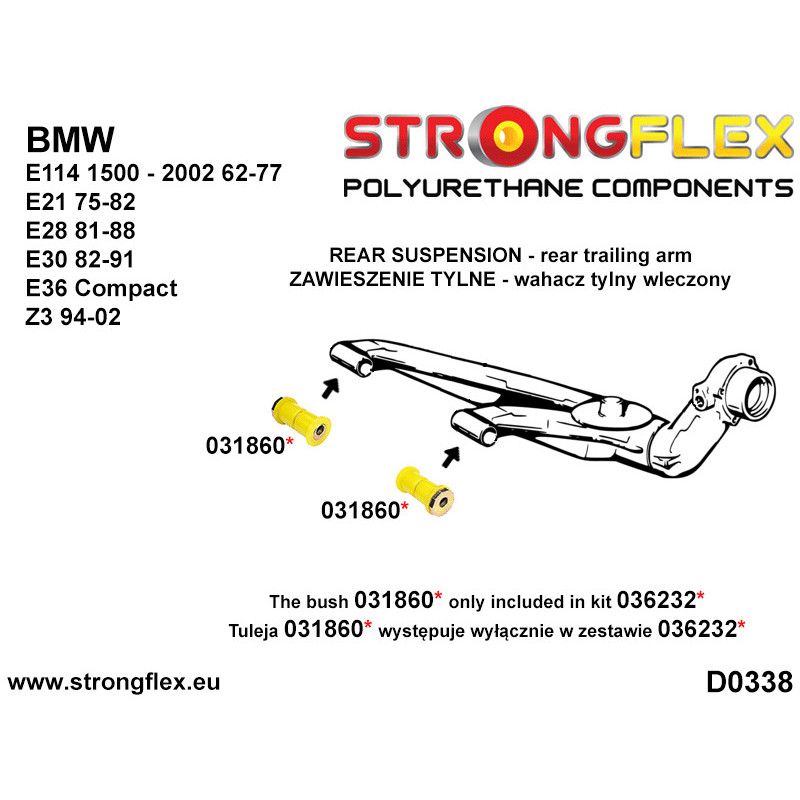 BMW
E114 1500 - 2002 62-77
E21 75-82
E28 81-88
E30 82-91
E36 Compact
Z3 94-02

STRONGFLEX
POLYURETHANE COMPONENTS

REAR SUSPENSION - rear trailing arm
ZAWIESZENIE TYLNE - wahacz tylny wleczony

031860*

031860*

The bush 031860* only included in kit 036232*
Tuleja 031860* występuje wyłącznie w zestawie 036232*

www.strongflex.eu

D0338