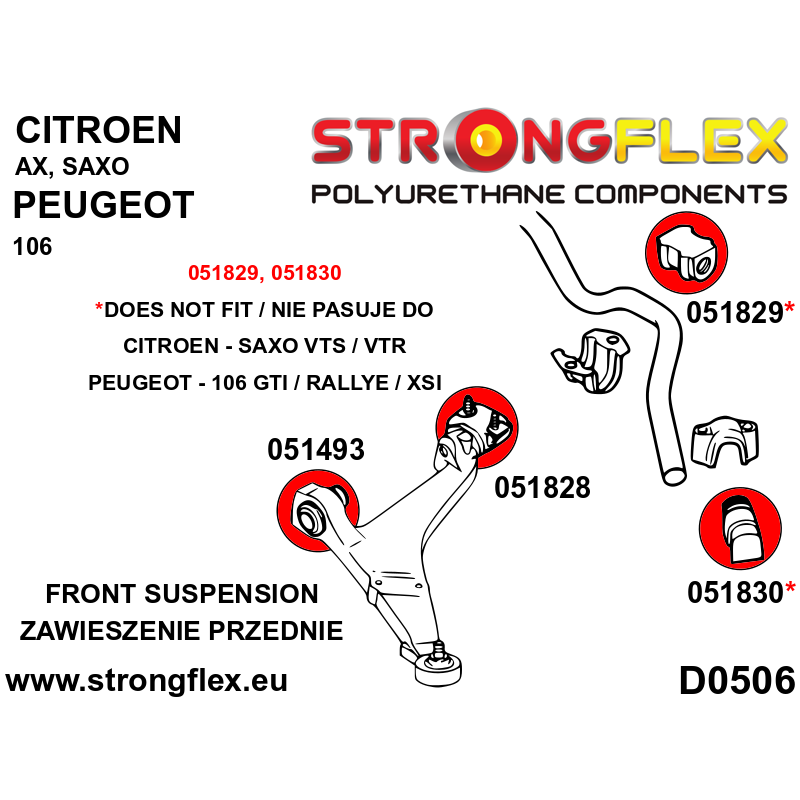 CITROEN
AX, SAXO
PEUGEOT
106

STRONGFLEX
POLYURETHANE COMPONENTS

051829, 051830
*DOES NOT FIT / NIE PASUJE DO
CITROEN - SAXO VTS / VTR
PEUGEOT - 106 GTI / RALLYE / XSI

051829*

051493

051828

051830*

FRONT SUSPENSION
ZAWIESZENIE PRZEDNIE

www.strongflex.eu

D0506