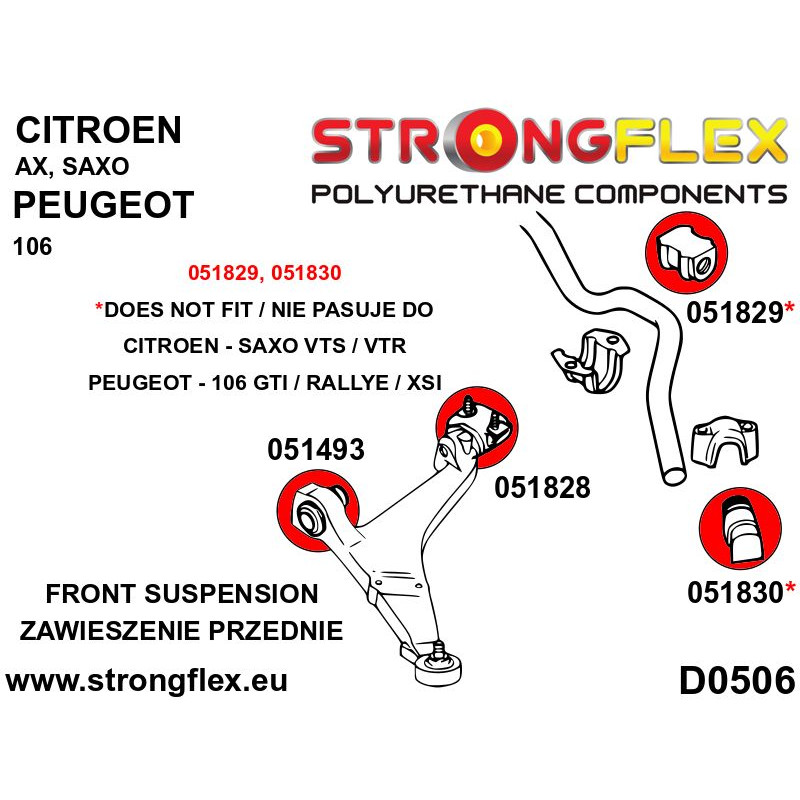 CITROEN
AX, SAXO
PEUGEOT
106

STRONGFLEX
POLYURETHANE COMPONENTS

051829, 051830
*DOES NOT FIT / NIE PASUJE DO
CITROEN - SAXO VTS / VTR
PEUGEOT - 106 GTI / RALLYE / XSI

051829*

051493

051828

051830*

FRONT SUSPENSION
ZAWIESZENIE PRZEDNIE

www.strongflex.eu

D0506