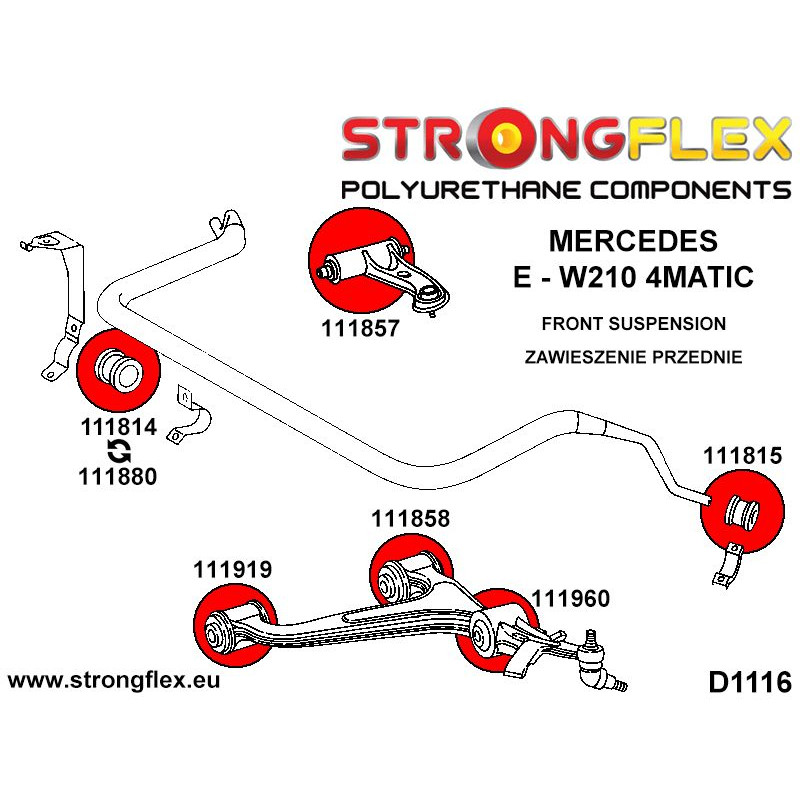 STRONGFLEX
POLYURETHANE COMPONENTS

MERCEDES
E - W210 4MATIC

FRONT SUSPENSION
ZAWIESZENIE PRZEDNIE

111857

111814
111880

111815

111858

111919

111960

www.strongflex.eu

D1116